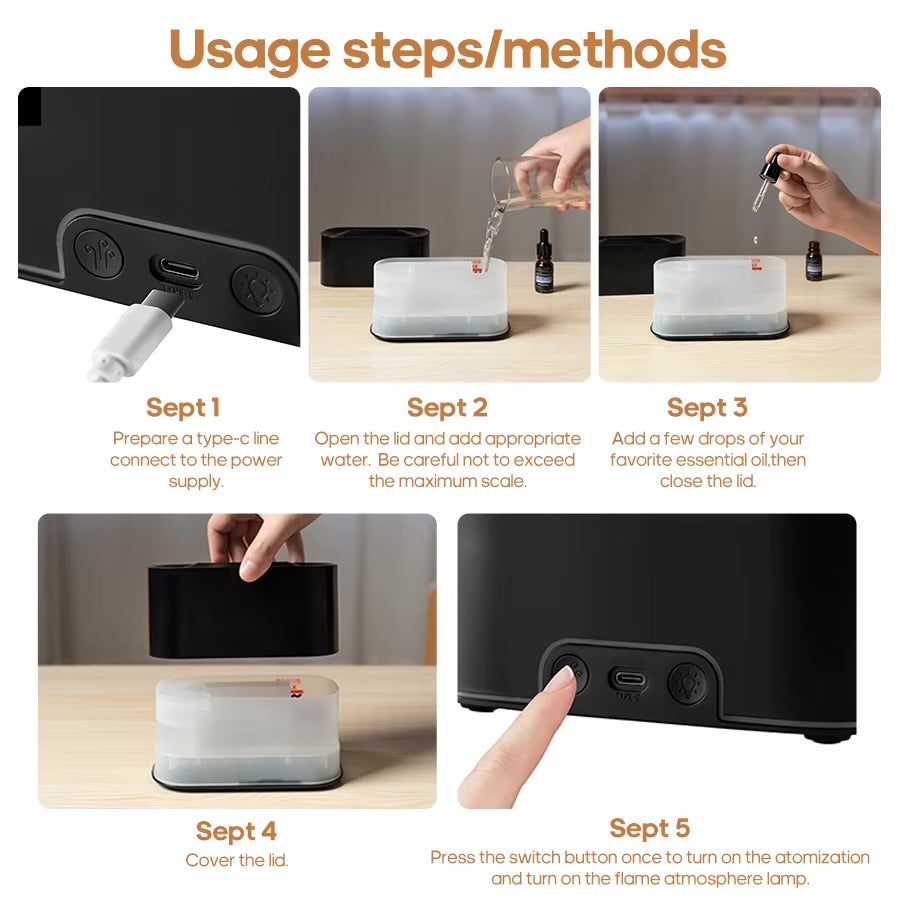 Usage steps/methods

TYPE-C

Sept 1
Prepare a type-c line connect to the power supply.

Sept 2
Open the lid and add appropriate water. Be careful not to exceed the maximum scale.

Sept 3
Add a few drops of your favorite essential oil,then close the lid.

Sept 4
Cover the lid.

TYPE-C

Sept 5
Press the switch button once to turn on the atomization and turn on the flame atmosphere lamp.